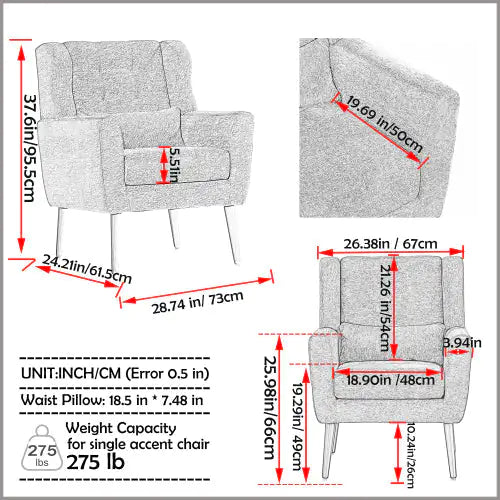 37.6in/95.5cm

5.51in

24.21in/61.5cm

28.74 in/ 73cm

19.69 in/50cm

26.38in / 67cm

21.26 in/54cm

3.94in

18.90in /48cm

25.98in/66cm

19.29in/ 49cm

10.24in/26cm

UNIT:INCH/CM (Error 0.5 in)

Waist Pillow: 18.5 in * 7.48 in

275 lbs

Weight Capacity for single accent chair 275 lb