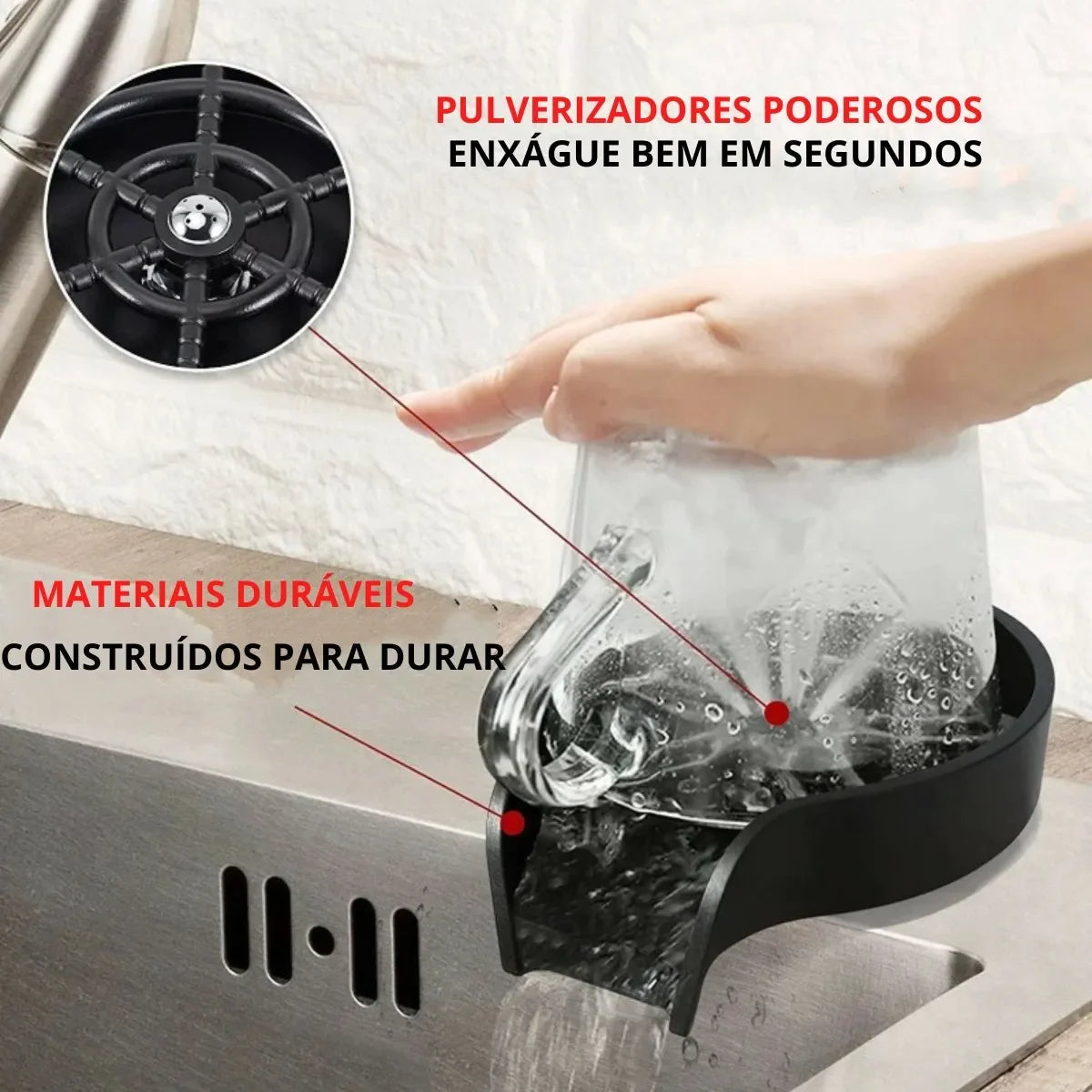 PULVERIZADORES PODEROSOS
ENXÁGUE BEM EM SEGUNDOS

MATERIAIS DURÁVEIS
CONSTRUÍDOS PARA DURAR